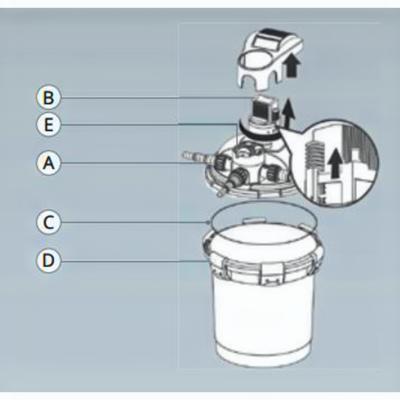 B
E
A
C
D