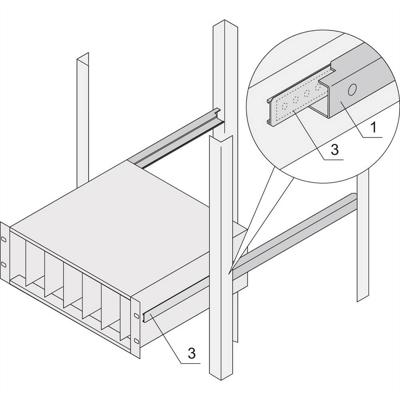 1
3
3