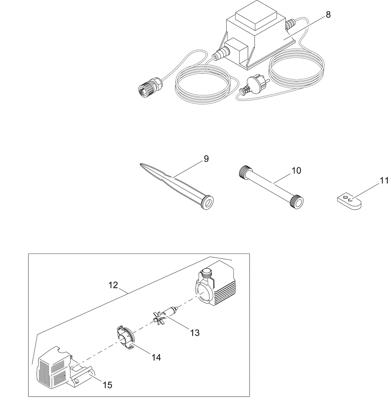 8

9

10

11

12

13

14

15