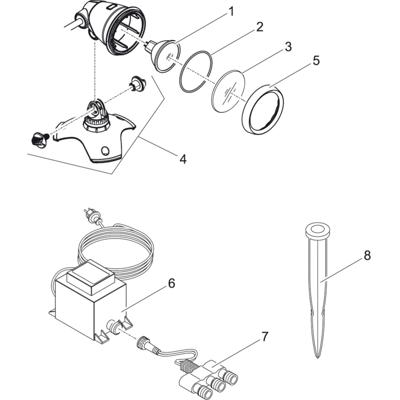 1
2
3
5
4
6
8
7