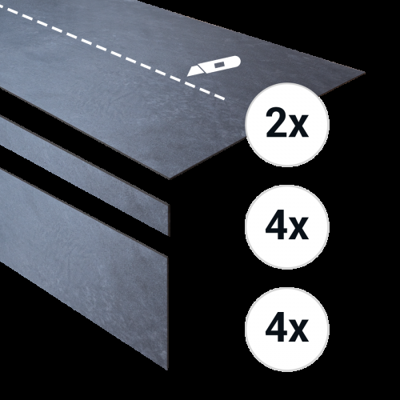 2x

4x

4x