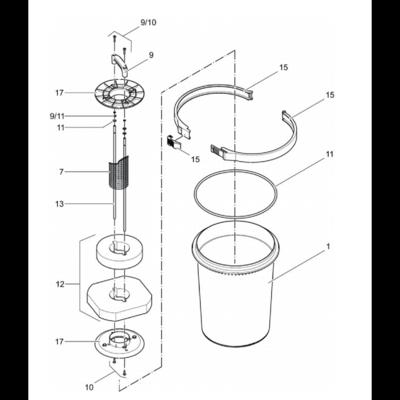 9/10
9
17
9/11
11
7
13
12
17
10
15
15
15
11
1