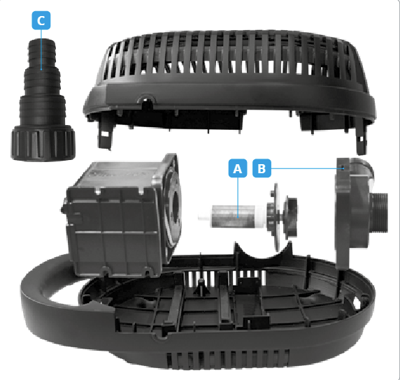 C

A

B