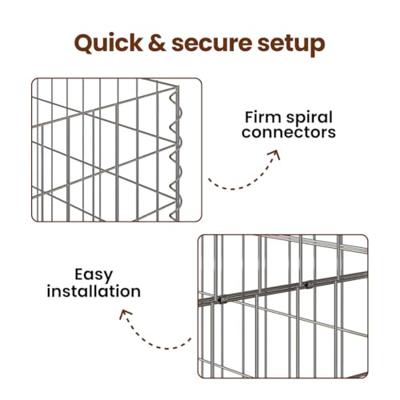 Quick & secure setup

Firm spiral connectors

Easy installation