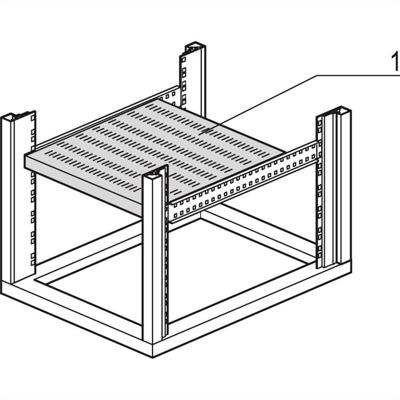 1