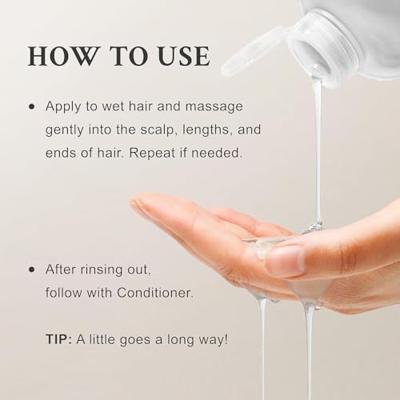 HOW TO USE

• Apply to wet hair and massage gently into the scalp, lengths, and ends of hair. Repeat if needed.

• After rinsing out, follow with Conditioner.

TIP: A little goes a long way!