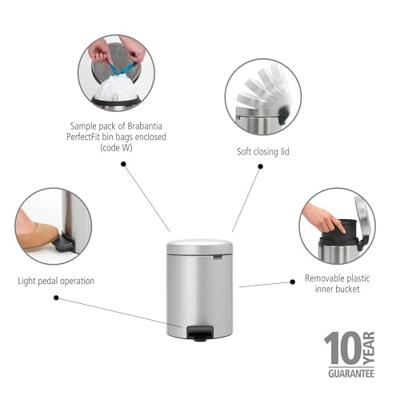 Sample pack of Brabantia PerfectFit bin bags enclosed (code W)

Soft closing lid

Light pedal operation

Removable plastic inner bucket

10 YEAR GUARANTEE