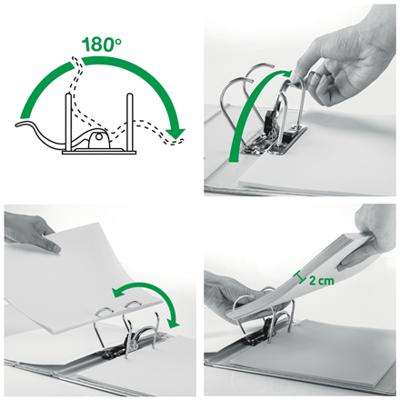 180°

2 cm