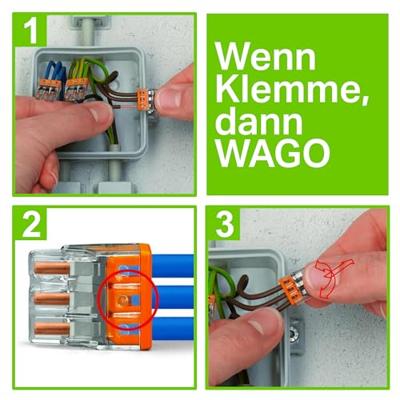 1

Wenn Klemme, dann WAGO

2

3