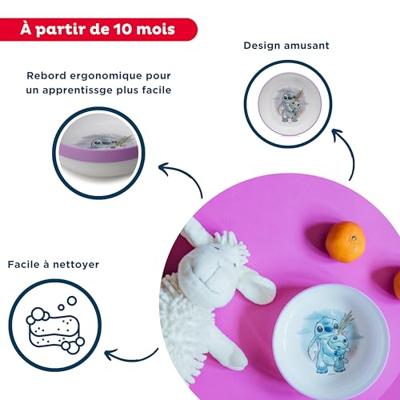 À partir de 10 mois

Design amusant

Rebord ergonomique pour un apprentissge plus facile

Facile à nettoyer