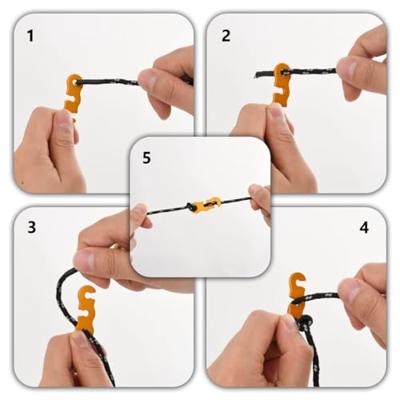 1

2

5

3

4