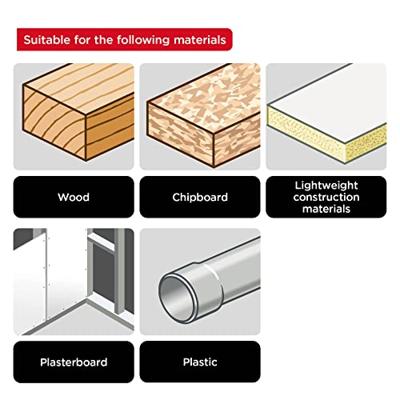 Suitable for the following materials

Wood

Chipboard

Lightweight construction materials

Plasterboard

Plastic