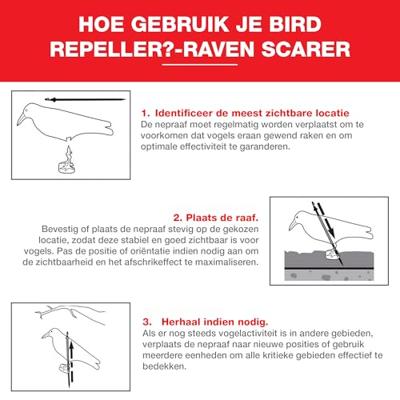 HOE GEBRUIK JE BIRD REPELLER?-RAVEN SCARER

1. Identificeer de meest zichtbare locatie
De nepraaf moet regelmatig worden verplaatst om te voorkomen dat vogels eraan gewend raken en om optimale effectiviteit te garanderen.

2. Plaats de raaf.
Bevestig of plaats de nepraaf stevig op de gekozen locatie, zodat deze stabiel en goed zichtbaar is voor vogels. Pas de positie of oriëntatie indien nodig aan om de zichtbaarheid en het afschrikeffect te maximaliseren.

3. Herhaal indien nodig.
Als er nog steeds vogelactiviteit is in andere gebieden, verplaats de nepraaf naar nieuwe posities of gebruik meerdere eenheden om alle kritieke gebieden effectief te bedekken.