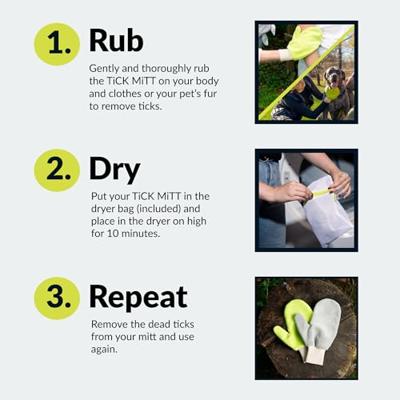 1. Rub

Gently and thoroughly rub the TiCK MiTT on your body and clothes or your pet's fur to remove ticks.

2. Dry

Put your TiCK MiTT in the dryer bag (included) and place in the dryer on high for 10 minutes.

3. Repeat

Remove the dead ticks from your mitt and use again.