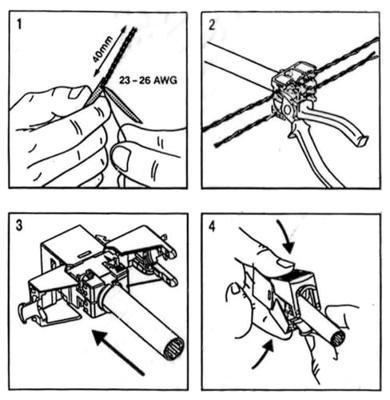 1

40mm

23 – 26 AWG

2

3

4