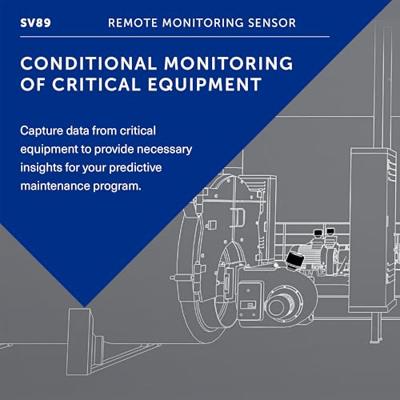 SV89 REMOTE MONITORING SENSOR

CONDITIONAL MONITORING OF CRITICAL EQUIPMENT

Capture data from critical equipment to provide necessary insights for your predictive maintenance program.