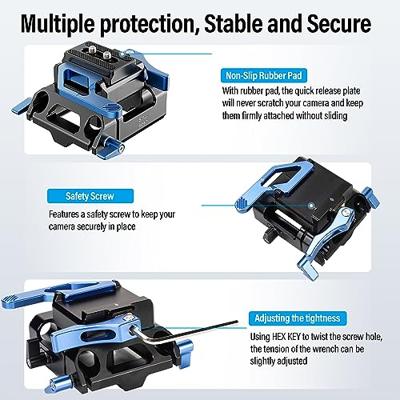 Multiple protection, Stable and Secure

Non-Slip Rubber Pad

With rubber pad, the quick release plate will never scratch your camera and keep them firmly attached without sliding

Safety Screw

Features a safety screw to keep your camera securely in place

Adjusting the tightness

Using HEX KEY to twist the screw hole, the tension of the wrench can be slightly adjusted