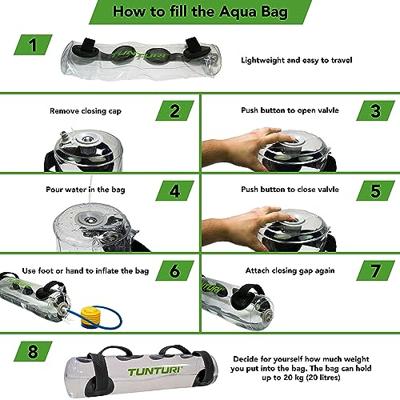 How to fill the Aqua Bag

1

TUNTURI

Lightweight and easy to travel

Remove closing cap

2

Push button to open valvle

3

Pour water in the bag

4

Push button to close valvle

5

Use foot or hand to inflate the bag

6

Attach closing gap again

7

TUNTURI

8

TUNTURI

Decide for yourself how much weight you put into the bag. The bag can hold up to 20 kg (20 litres)