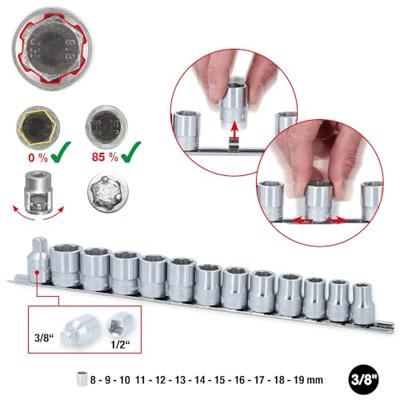 0 %

85 %

3/8"

1/2"

8 - 9 - 10 11 - 12 - 13 - 14 - 15 - 16 - 17 - 18 - 19 mm

3/8"