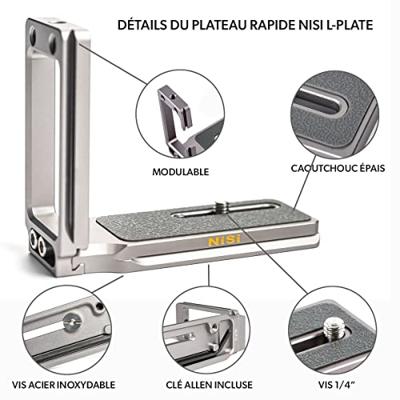 DÉTAILS DU PLATEAU RAPIDE NISI L-PLATE

MODULABLE

CAOUTCHOUC ÉPAIS

NiSi

VIS ACIER INOXYDABLE

CLÉ ALLEN INCLUSE

VIS 1/4"