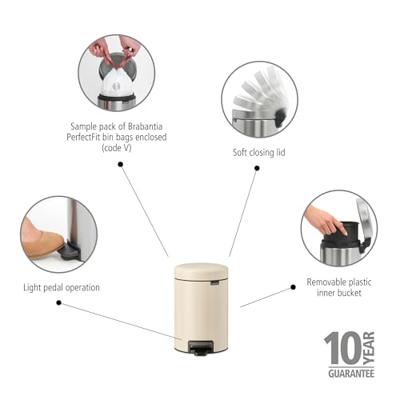 Sample pack of Brabantia PerfectFit bin bags enclosed (code V)

Soft closing lid

Light pedal operation

Removable plastic inner bucket

10 YEAR GUARANTEE