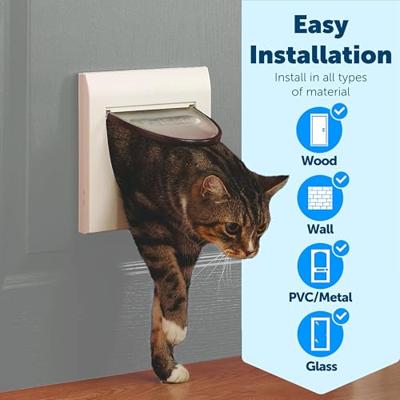 Easy Installation

Install in all types of material

Wood

Wall

PVC/Metal

Glass