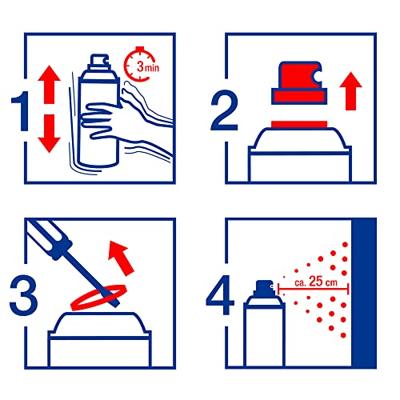 1

3 min

2

3

4

ca. 25 cm