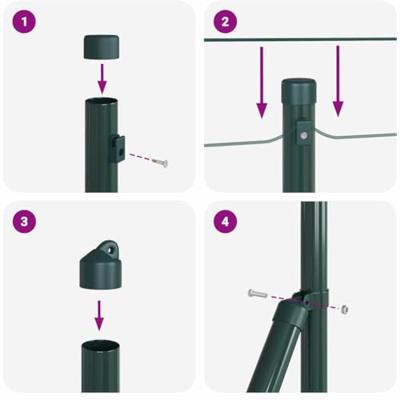 1

2

3

4