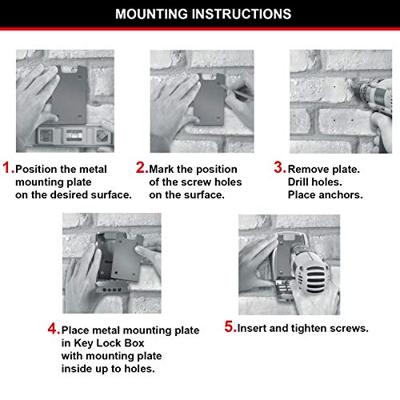 MOUNTING INSTRUCTIONS

1. Position the metal mounting plate on the desired surface.

2. Mark the position of the screw holes on the surface.

3. Remove plate. Drill holes. Place anchors.

4. Place metal mounting plate in Key Lock Box with mounting plate inside up to holes.

5. Insert and tighten screws.