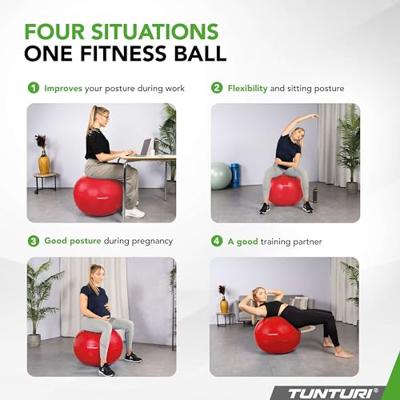 FOUR SITUATIONS
ONE FITNESS BALL

1 Improves your posture during work

2 Flexibility and sitting posture

3 Good posture during pregnancy

4 A good training partner

TUNTURI®