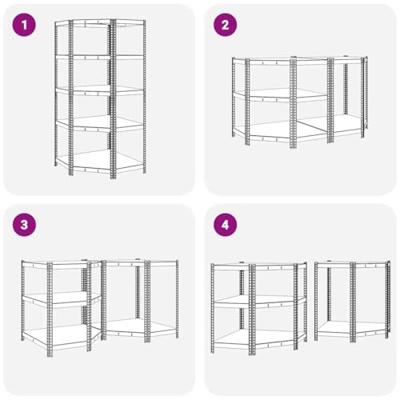 1

2

3

4