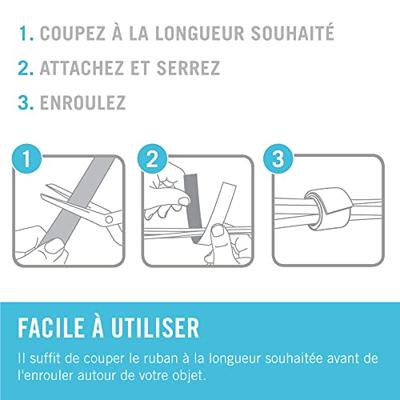 1. COUPEZ À LA LONGUEUR SOUHAITÉ
2. ATTACHEZ ET SERREZ
3. ENROULEZ

1

2

3

FACILE À UTILISER

Il suffit de couper le ruban à la longueur souhaitée avant de l'enrouler autour de votre objet.