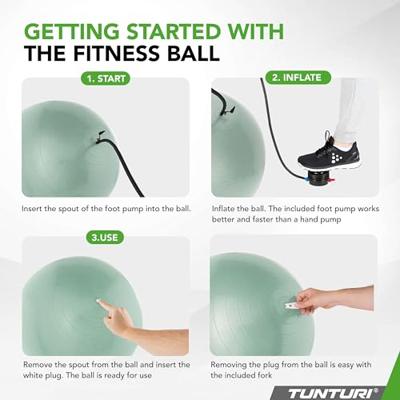 GETTING STARTED WITH
THE FITNESS BALL

1. START

Insert the spout of the foot pump into the ball.

2. INFLATE

Inflate the ball. The included foot pump works better and faster than a hand pump

3.USE

Remove the spout from the ball and insert the white plug. The ball is ready for use

Removing the plug from the ball is easy with the included fork

TUNTURI®