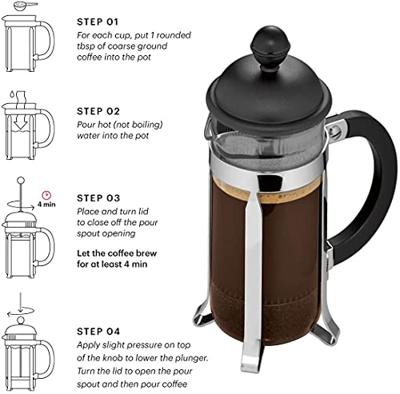 STEP 01
For each cup, put 1 rounded tbsp of coarse ground coffee into the pot

STEP 02
Pour hot (not boiling) water into the pot

4 min

STEP 03
Place and turn lid to close off the pour spout opening

Let the coffee brew for at least 4 min

STEP 04
Apply slight pressure on top of the knob to lower the plunger. Turn the lid to open the pour spout and then pour coffee