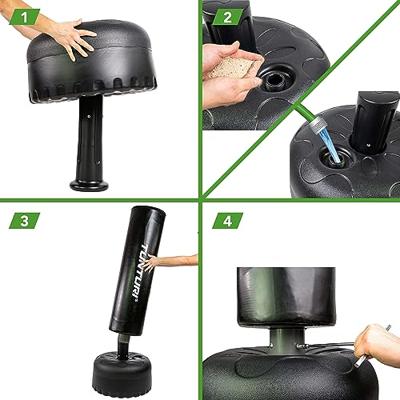 1

2

3

TUNTURI

4