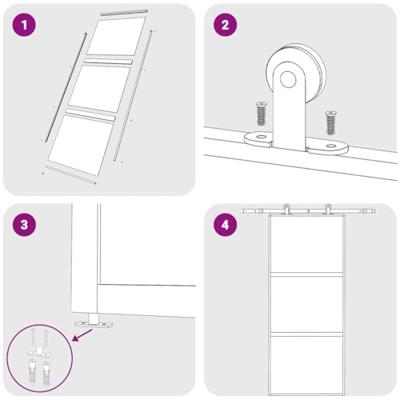 1

2

3

4