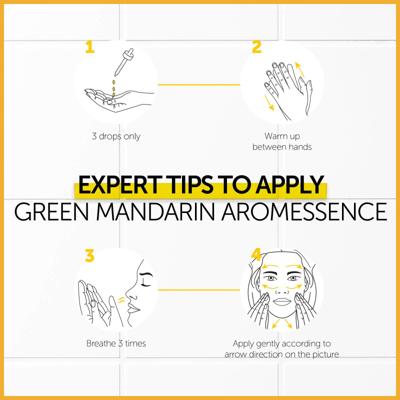 1

3 drops only

2

Warm up between hands

EXPERT TIPS TO APPLY
GREEN MANDARIN AROMESSENCE

3

Breathe 3 times

4

Apply gently according to arrow direction on the picture