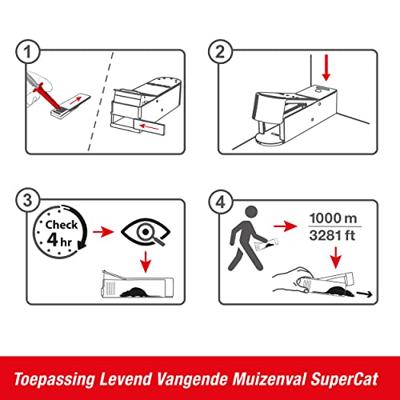 1

2

3

Check
4 hr

4

1000 m
3281 ft

Toepassing Levend Vangende Muizenval SuperCat