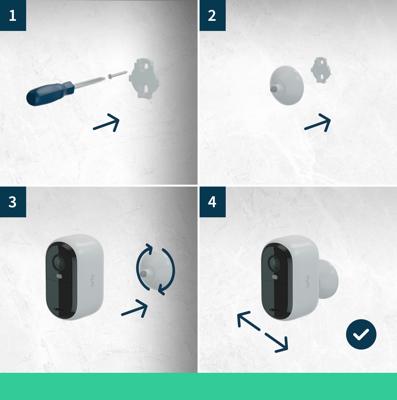 1

2

3

4