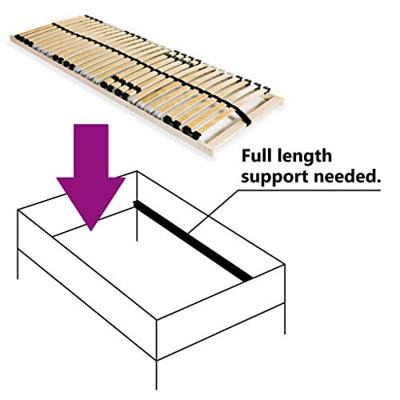 Full length support needed.