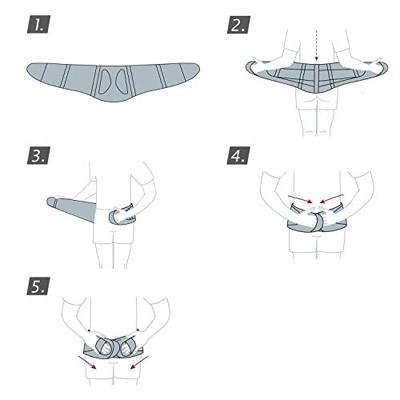 1.

2.

3.

4.

5.