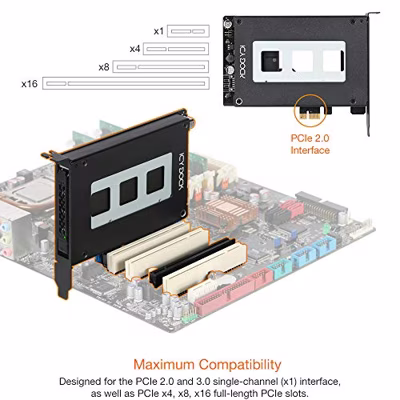 x1
x4
x8
x16

ICY DOCK

PCIe 2.0
Interface

ICY DOCK

Maximum Compatibility
Designed for the PCIe 2.0 and 3.0 single-channel (x1) interface, as well as PCIe x4, x8, x16 full-length PCIe slots.