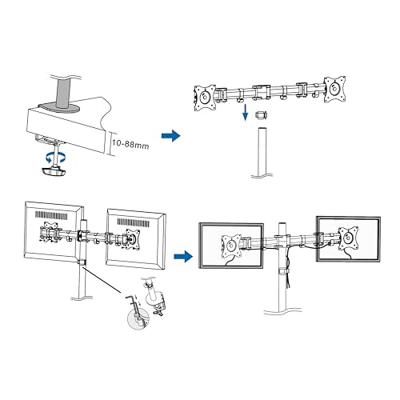 10-88mm