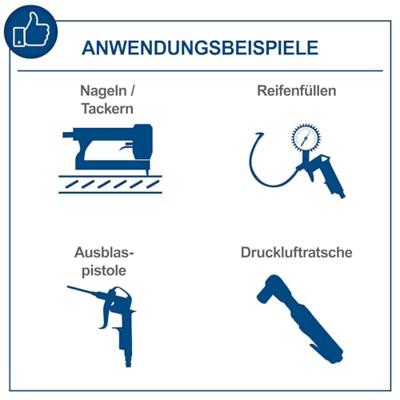 ANWENDUNGSBEISPIELE

Nageln / Tackern

Reifenfüllen

Ausblaspistole

Druckluftratsche