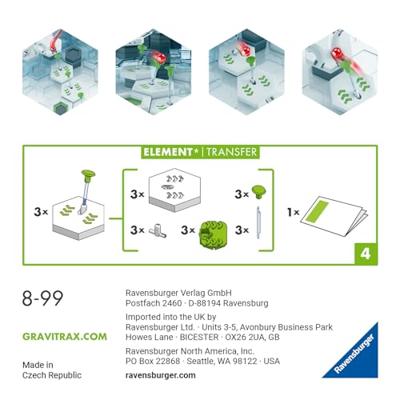 ELEMENT* | TRANSFER

3×

3×

3×

3×

3×

3×

1×

4

8-99

GRAVITRAX.COM

Made in
Czech Republic

Ravensburger Verlag GmbH
Postfach 2460 · D-88194 Ravensburg

Imported into the UK by
Ravensburger Ltd. · Units 3-5, Avonbury Business Park
Howes Lane · BICESTER · OX26 2UA, GB

Ravensburger North America, Inc.
PO Box 22868 · Seattle, WA 98122 · USA

ravensburger.com

Ravensburger