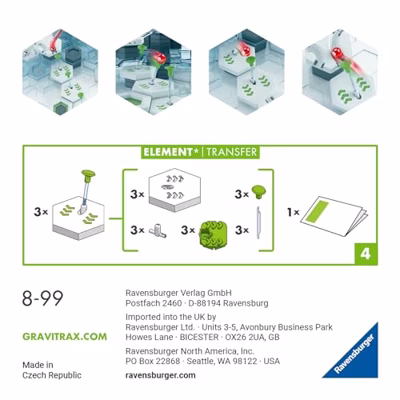 ELEMENT* | TRANSFER

3×

3×

3×

3×

3×

3×

1×

4

8-99

GRAVITRAX.COM

Made in Czech Republic

Ravensburger Verlag GmbH
Postfach 2460 · D-88194 Ravensburg

Imported into the UK by
Ravensburger Ltd. · Units 3-5, Avonbury Business Park
Howes Lane · BICESTER · OX26 2UA, GB

Ravensburger North America, Inc.
PO Box 22868 · Seattle, WA 98122 · USA

ravensburger.com

Ravensburger