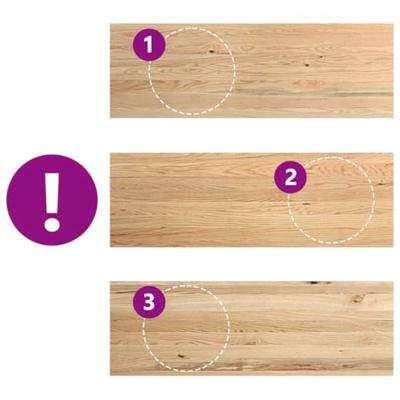 1

!

2

3