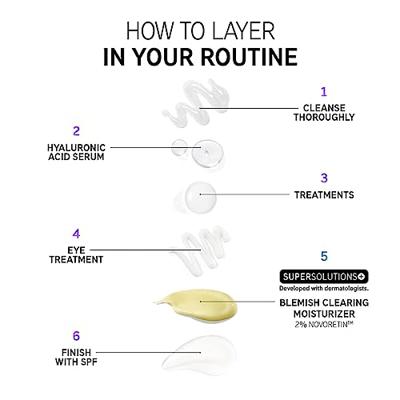 HOW TO LAYER
IN YOUR ROUTINE

1
CLEANSE THOROUGHLY

2
HYALURONIC ACID SERUM

3
TREATMENTS

4
EYE TREATMENT

5
SUPERSOLUTIONS+
Developed with dermatologists.
BLEMISH CLEARING MOISTURIZER
2% NOVORETIN™

6
FINISH WITH SPF