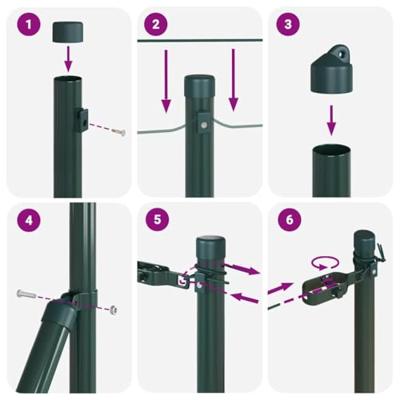 1

2

3

4

5

6