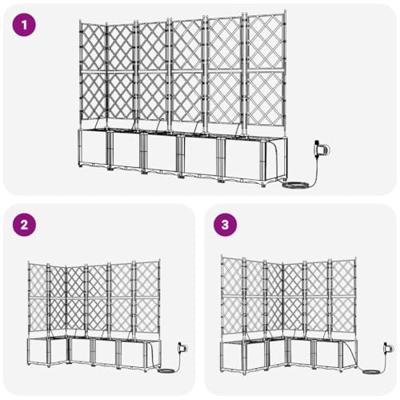 1

2

3